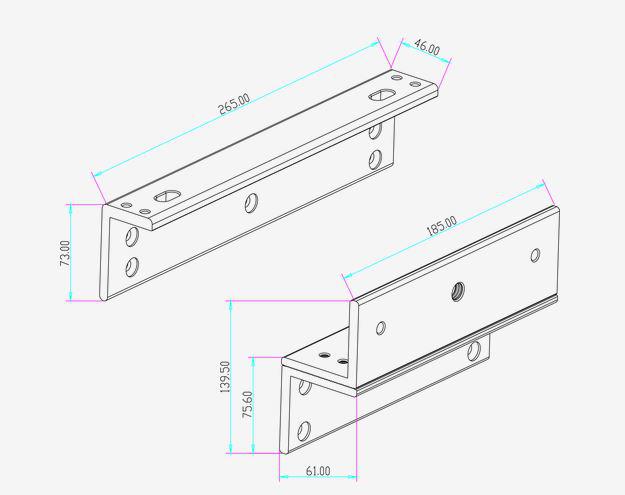 265.00
46.00
73.00
185.00
139.50
75.60
61.00